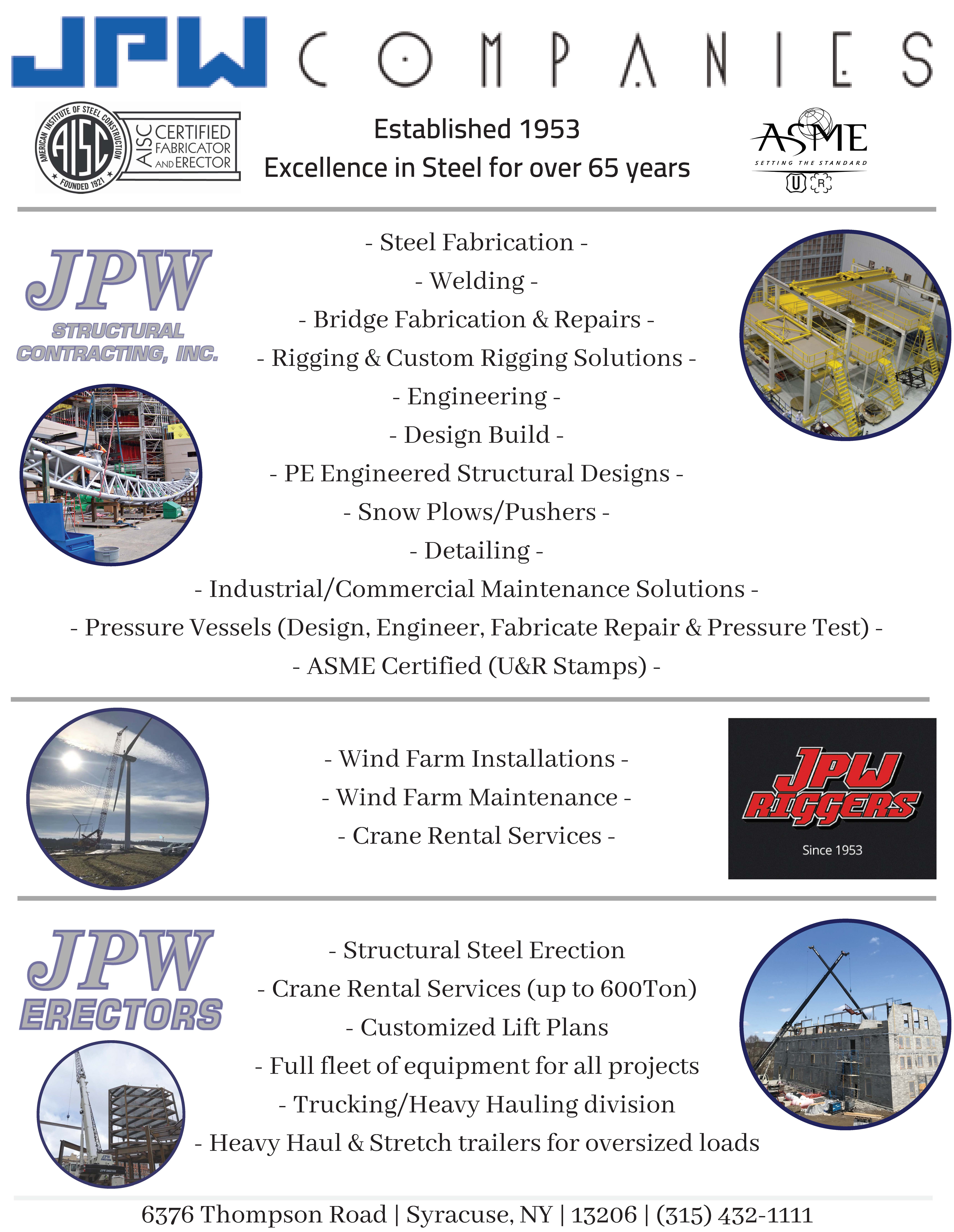 JPW COMPANIES

AMERICAN INSTITUTE OF STEEL CONSTRUCTION AISC FOUNDED 1921 AISC CERTIFIED FABRICATOR AND ERECTOR

Established 1953
Excellence in Steel for over 65 years

ASME SETTING THE STANDARD U R

JPW STRUCTURAL CONTRACTING, INC.

- Steel Fabrication -
- Welding -
- Bridge Fabrication & Repairs -
- Rigging & Custom Rigging Solutions -
- Engineering -
- Design Build -
- PE Engineered Structural Designs -
- Snow Plows/Pushers -
- Detailing -
- Industrial/Commercial Maintenance Solutions -
- Pressure Vessels (Design, Engineer, Fabricate Repair & Pressure Test) -
- ASME Certified (U&R Stamps) -

- Wind Farm Installations -
- Wind Farm Maintenance -
- Crane Rental Services -

JPW RIGGERS Since 1953

JPW ERECTORS

- Structural Steel Erection
- Crane Rental Services (up to 600Ton)
- Customized Lift Plans
- Full fleet of equipment for all projects
- Trucking/Heavy Hauling division
- Heavy Haul & Stretch trailers for oversized loads

6376 Thompson Road | Syracuse, NY | 13206 | (315) 432-1111